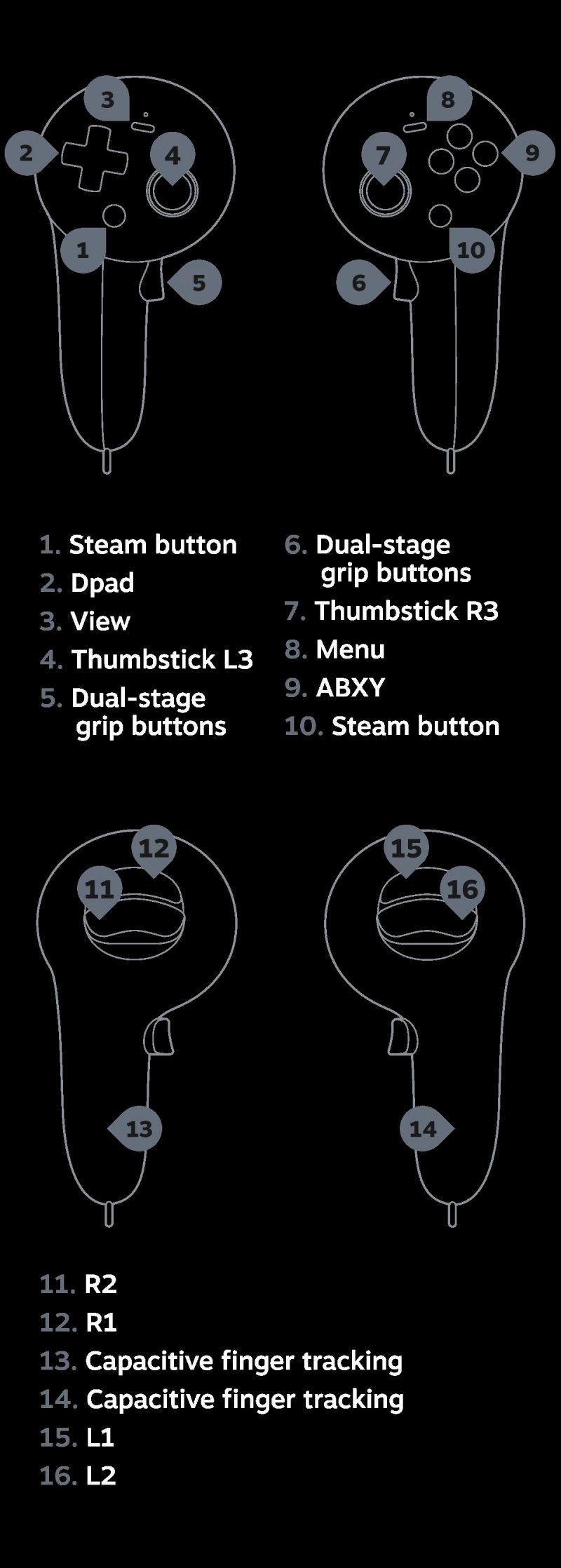 3
2
4
1
5

8
7
9
10
6

1. Steam button
2. Dpad
3. View
4. Thumbstick L3
5. Dual-stage grip buttons

6. Dual-stage grip buttons
7. Thumbstick R3
8. Menu
9. ABXY
10. Steam button

12
11
13

15
16
14

11. R2
12. R1
13. Capacitive finger tracking
14. Capacitive finger tracking
15. L1
16. L2