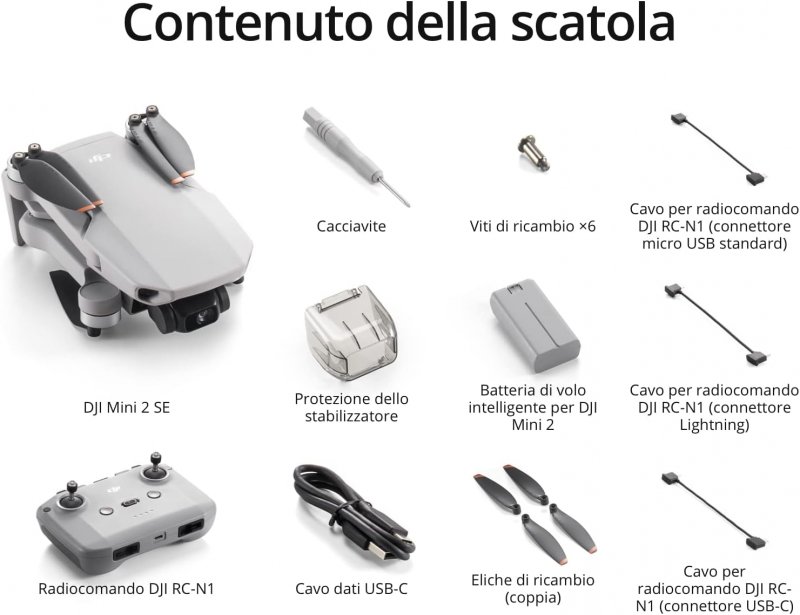 Contenuto della scatola

Cacciavite

Viti di ricambio ×6

Cavo per radiocomando DJI RC-N1 (connettore micro USB standard)

DJI Mini 2 SE

Protezione dello stabilizzatore

Batteria di volo intelligente per DJI Mini 2

Cavo per radiocomando DJI RC-N1 (connettore Lightning)

Radiocomando DJI RC-N1

Cavo dati USB-C

Eliche di ricambio (coppia)

Cavo per radiocomando DJI RC-N1 (connettore USB-C)