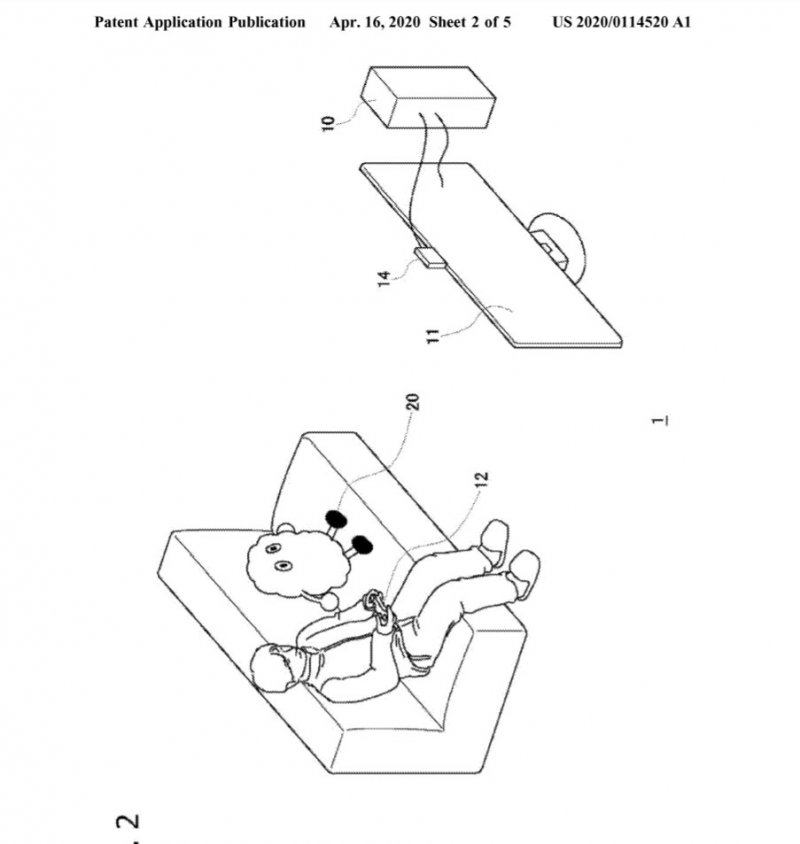 Patent Application Publication Apr. 16, 2020 Sheet 2 of 5 US 2020/0114520 A1

10

14

11

20

12

1

2