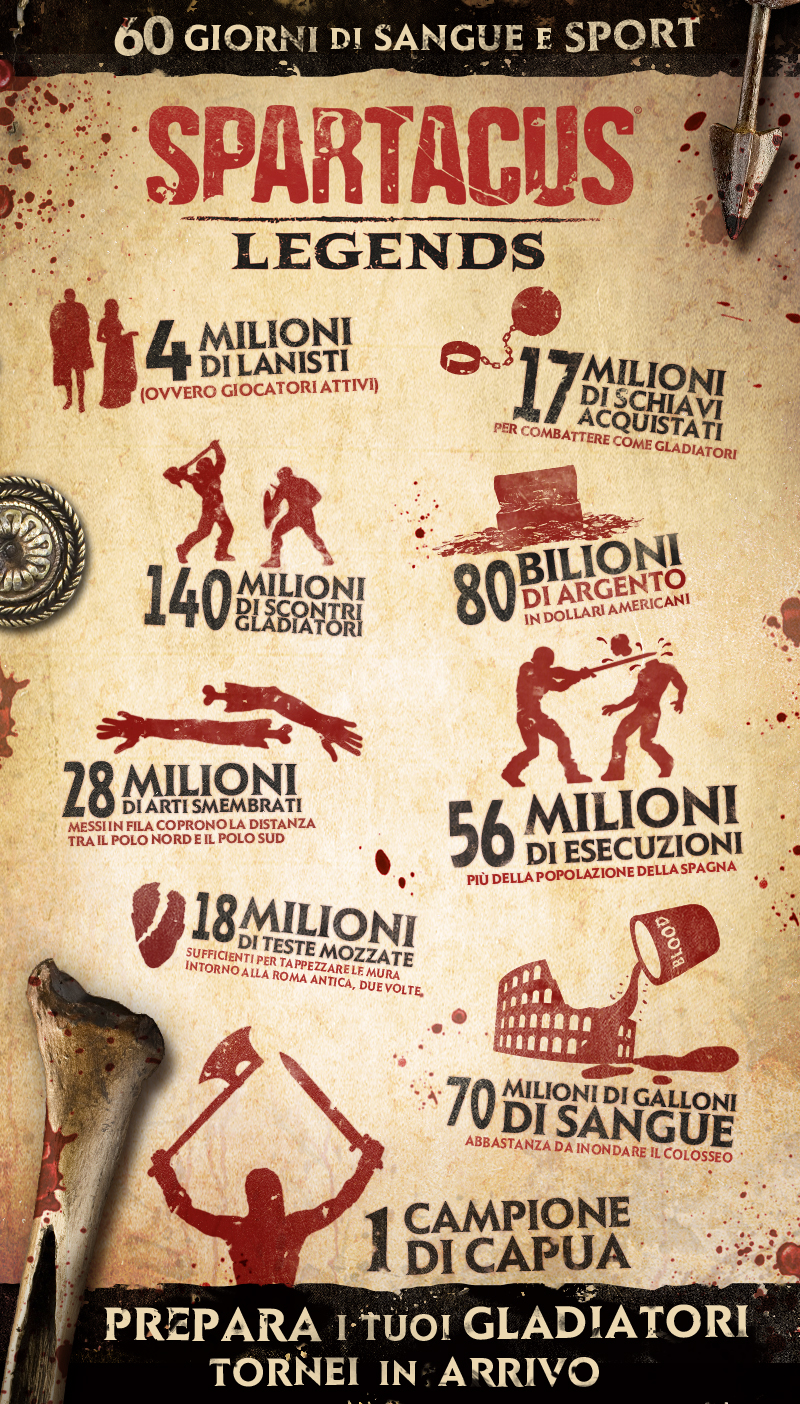 60 GIORNI DI SANGUE E SPORT

SPARTACUS®
LEGENDS

4 MILIONI DI LANISTI
(OVVERO GIOCATORI ATTIVI)

17 MILIONI DI SCHIAVI ACQUISTATI
PER COMBATTERE COME GLADIATORI

140 MILIONI DI SCONTRI GLADIATORI

80 BILIONI DI ARGENTO
IN DOLLARI AMERICANI

28 MILIONI DI ARTI SMEMBRATI
MESSI IN FILA COPRONO LA DISTANZA TRA IL POLO NORD E IL POLO SUD

56 MILIONI DI ESECUZIONI
PIÙ DELLA POPOLAZIONE DELLA SPAGNA

18 MILIONI DI TESTE MOZZATE
SUFFICIENTI PER TAPPEZZARE LE MURA INTORNO ALLA ROMA ANTICA, DUE VOLTE.

BLOOD

70 MILIONI DI GALLONI DI SANGUE
ABBASTANZA DA INONDARE IL COLOSSEO

1 CAMPIONE DI CAPUA

PREPARA I TUOI GLADIATORI
TORNEI IN ARRIVO