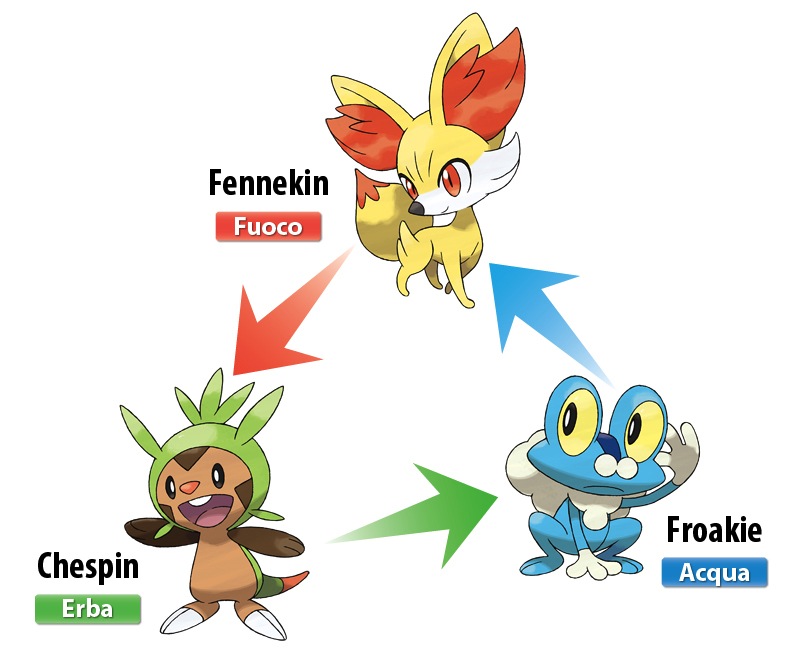 Fennekin
Fuoco

Chespin
Erba

Froakie
Acqua